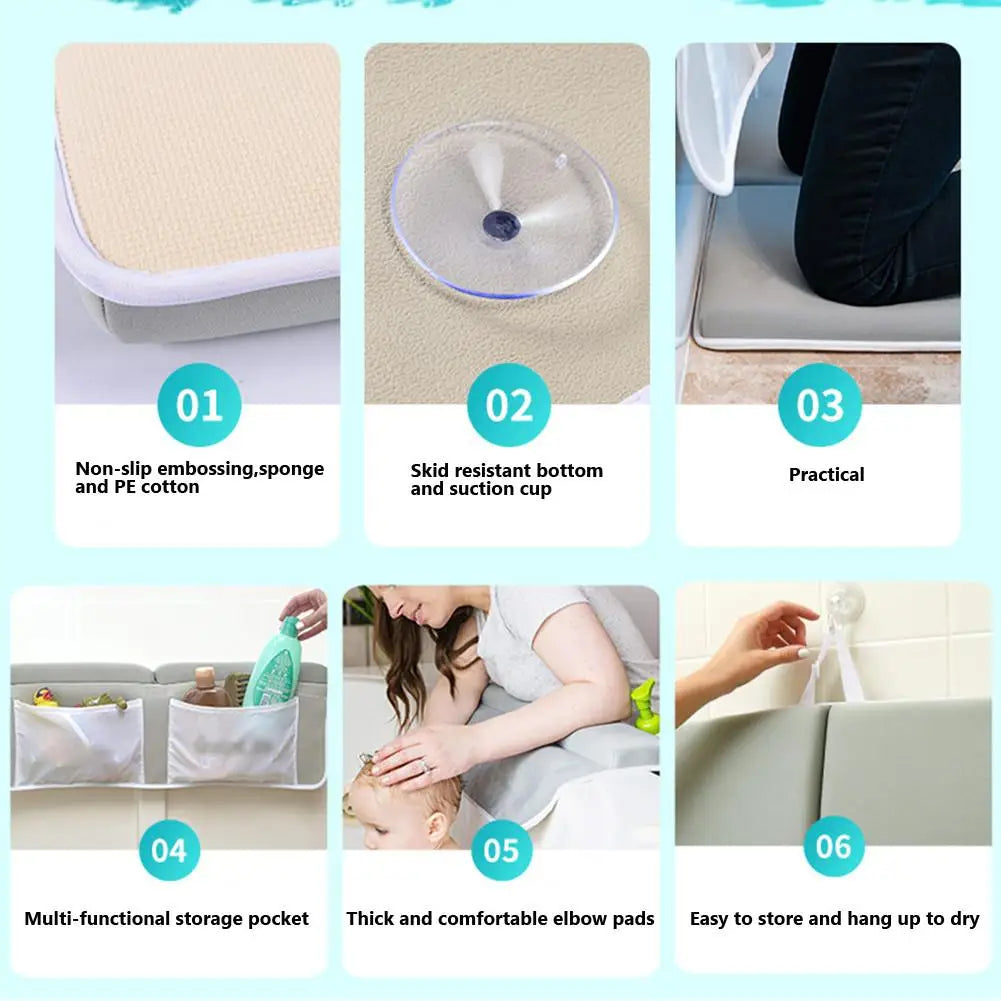 01

Non-slip embossing,sponge and PE cotton

02

Skid resistant bottom and suction cup

03

Practical

04

Multi-functional storage pocket

05

Thick and comfortable elbow pads

06

Easy to store and hang up to dry